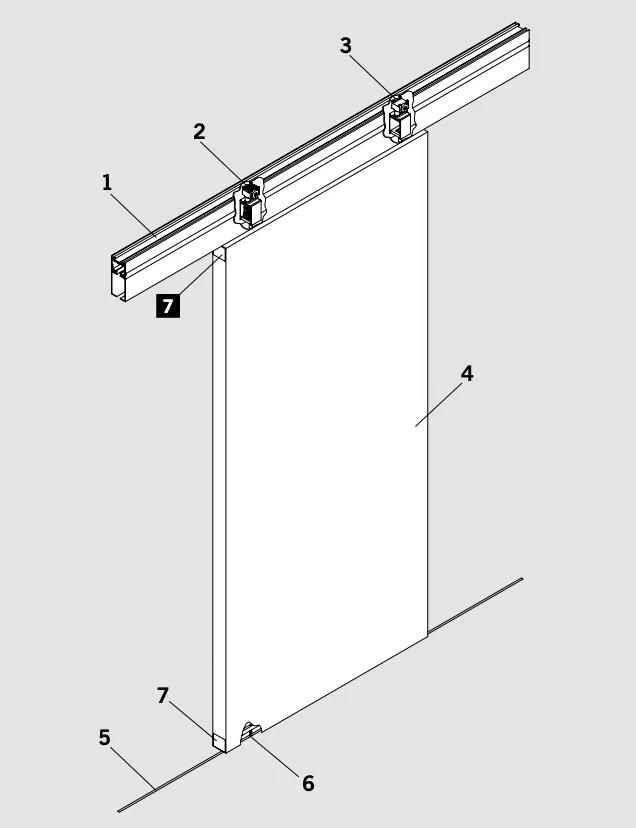 3
2
1
7
4
7
5
6